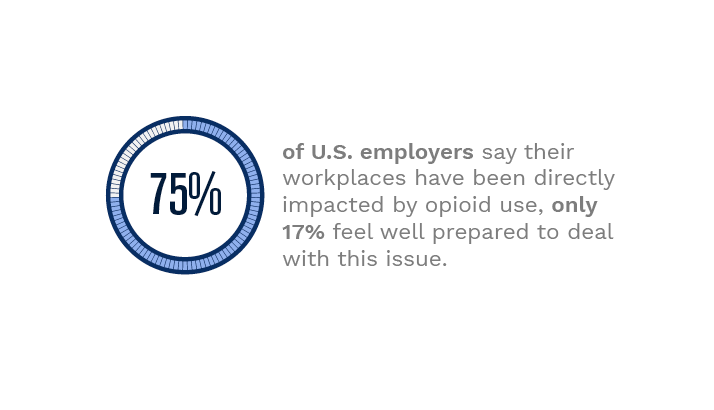 75%

of U.S. employers say their workplaces have been directly impacted by opioid use, only 17% feel well prepared to deal with this issue.